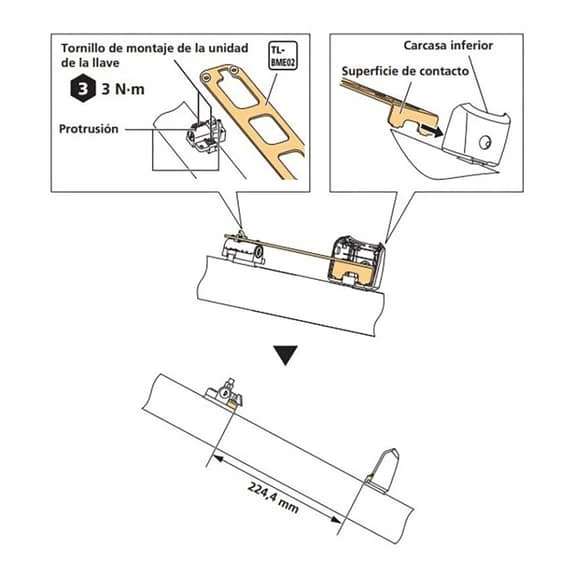 Tornillo de montaje de la unidad de la llave

TL-BME02

3 3 N·m

Protrusión

Carcasa inferior

Superficie de contacto

224,4 mm